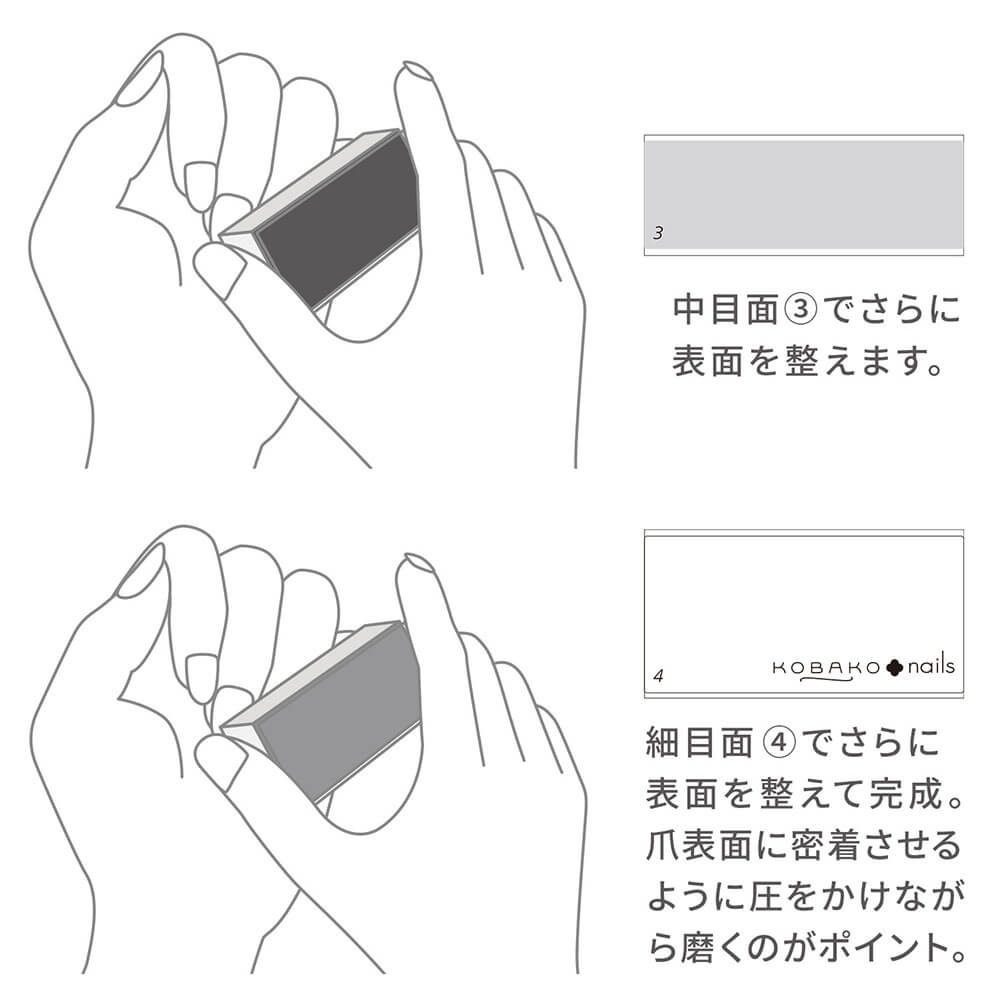 3

中目面③でさらに表面を整えます。

4

KOBAKO nails

細目面④でさらに表面を整えて完成。爪表面に密着させるように圧をかけながら磨くのがポイント。