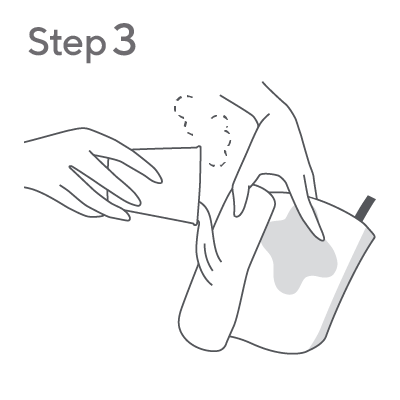 Step 3